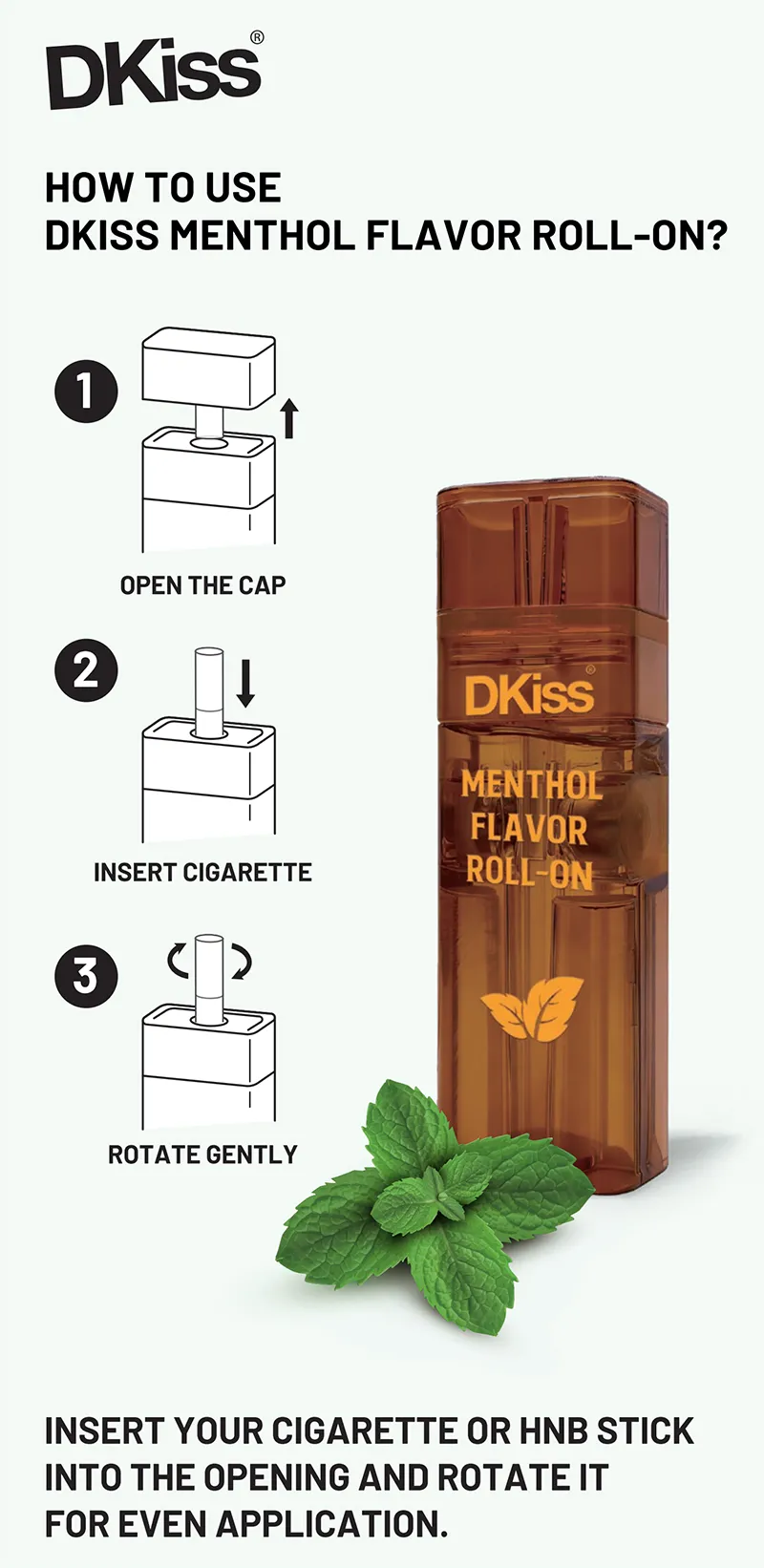 DKiss®

HOW TO USE
DKISS MENTHOL FLAVOR ROLL-ON?

1

OPEN THE CAP

2

INSERT CIGARETTE

3

ROTATE GENTLY

DKiss®

MENTHOL FLAVOR ROLL-ON

INSERT YOUR CIGARETTE OR HNB STICK INTO THE OPENING AND ROTATE IT FOR EVEN APPLICATION.