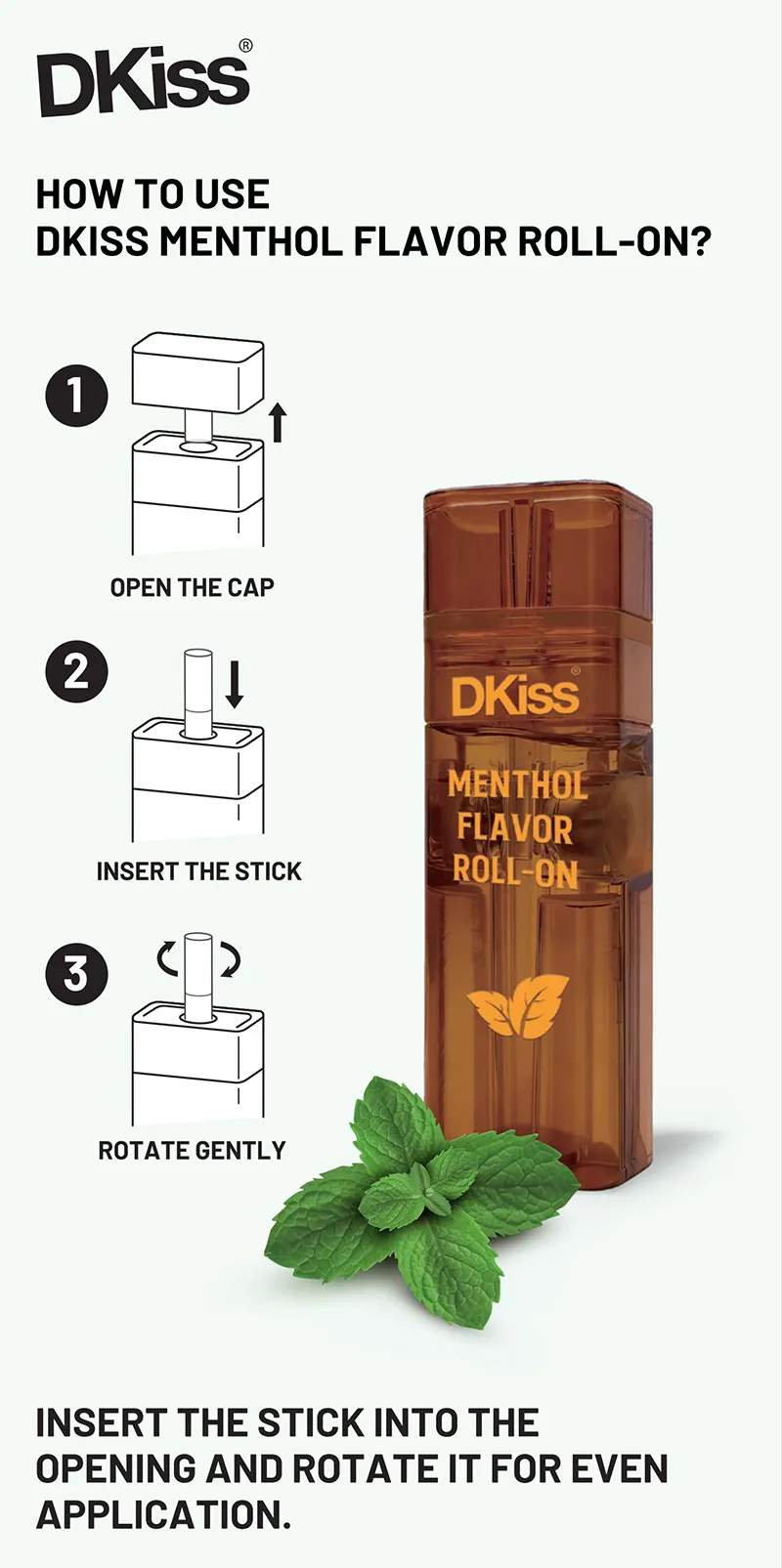 DKiss®

HOW TO USE
DKISS MENTHOL FLAVOR ROLL-ON?

1
OPEN THE CAP

2
INSERT THE STICK

3
ROTATE GENTLY

DKiss®
MENTHOL
FLAVOR
ROLL-ON

INSERT THE STICK INTO THE OPENING AND ROTATE IT FOR EVEN APPLICATION.